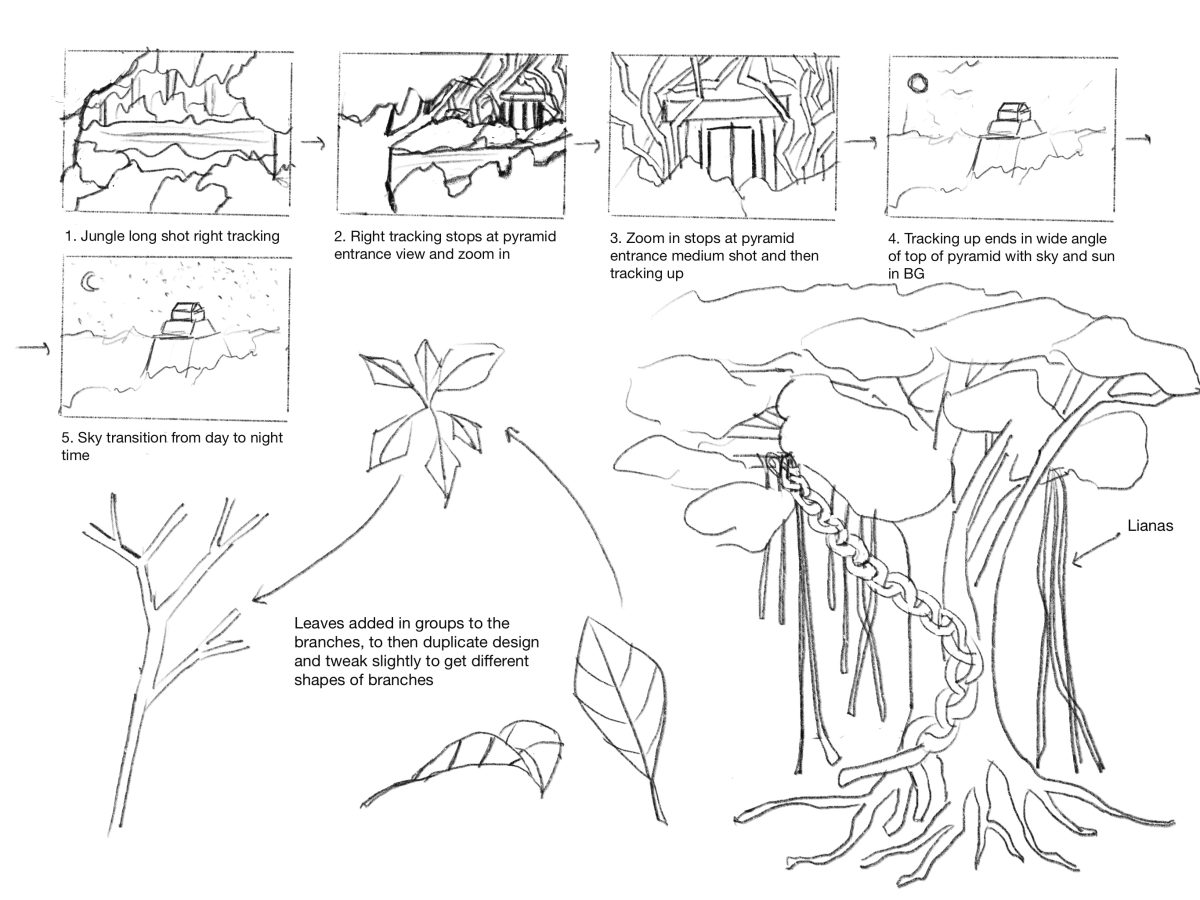 1. Jungle long shot right tracking

2. Right tracking stops at pyramid entrance view and zoom in

3. Zoom in stops at pyramid entrance medium shot and then tracking up

4. Tracking up ends in wide angle of top of pyramid with sky and sun in BG

5. Sky transition from day to night time

Leaves added in groups to the branches, to then duplicate design and tweak slightly to get different shapes of branches

Lianas